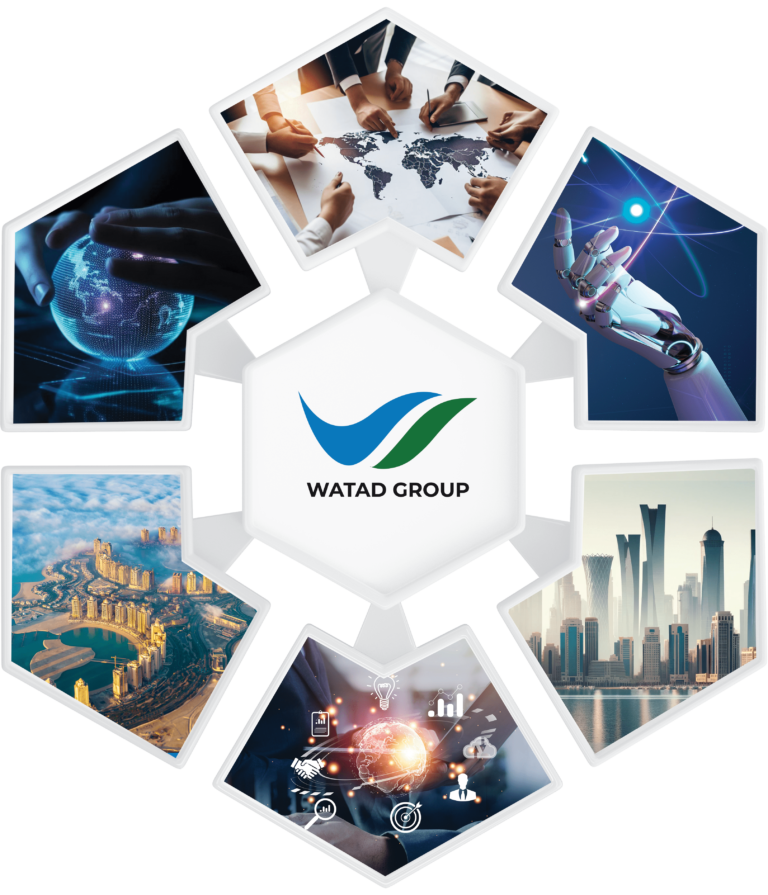 WATAD GROUP